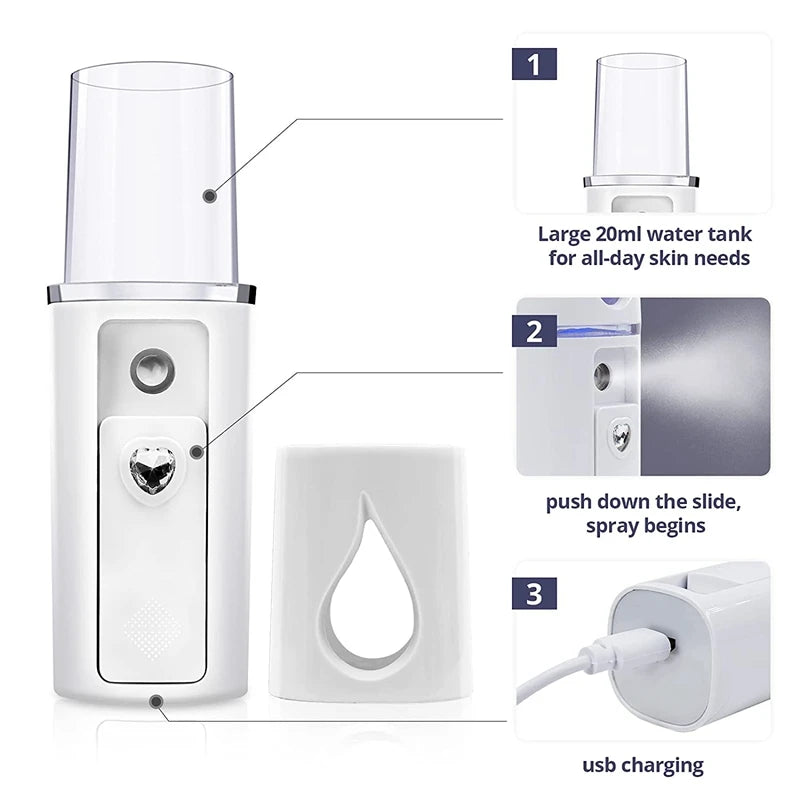 1

Large 20ml water tank for all-day skin needs

2

push down the slide, spray begins

3

usb charging